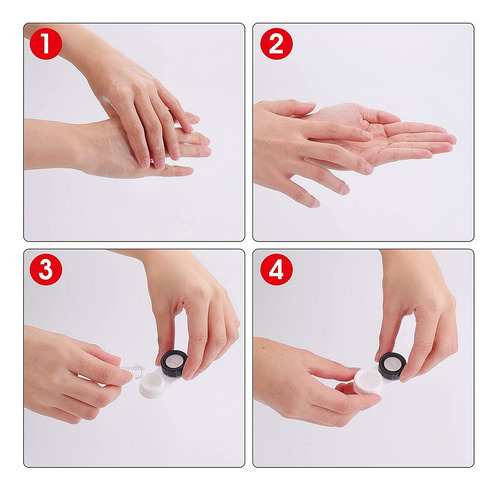 1

2

3

4