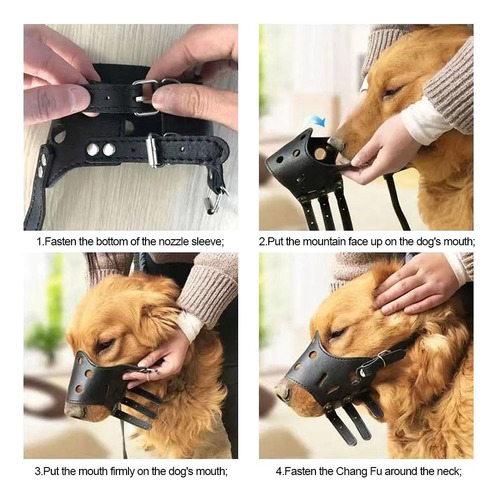 1.Fasten the bottom of the nozzle sleeve;

2.Put the mountain face up on the dog's mouth;

3.Put the mouth firmly on the dog's mouth;

4.Fasten the Chang Fu around the neck;