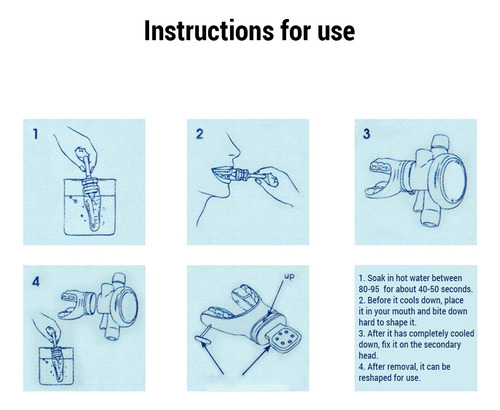 Instructions for use

1

2

3

4

up

1. Soak in hot water between 80-95 for about 40-50 seconds.
2. Before it cools down, place it in your mouth and bite down hard to shape it.
3. After it has completely cooled down, fix it on the secondary head.
4. After removal, it can be reshaped for use.