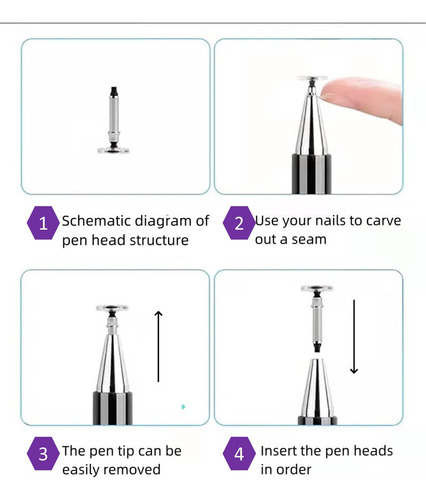 1 Schematic diagram of pen head structure

2 Use your nails to carve out a seam

3 The pen tip can be easily removed

4 Insert the pen heads in order