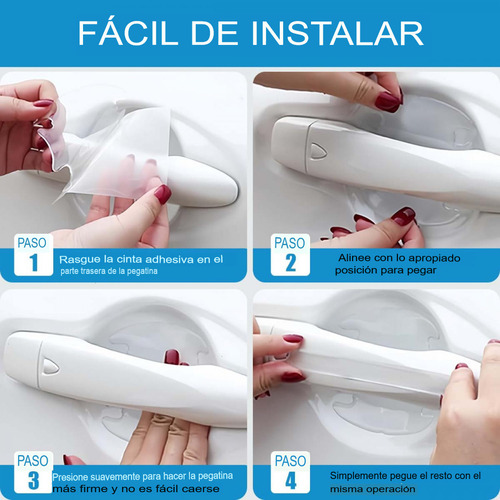 FÁCIL DE INSTALAR

PASO 1
Rasgue la cinta adhesiva en el parte trasera de la pegatina

PASO 2
Alinee con lo apropiado posición para pegar

PASO 3
Presione suavemente para hacer la pegatina más firme y no es fácil caerse

PASO 4
Simplemente pegue el resto con el misma operación