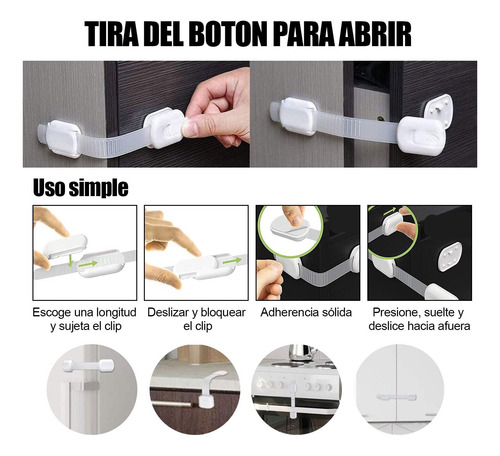 TIRA DEL BOTON PARA ABRIR

Uso simple

Escoge una longitud y sujeta el clip

Deslizar y bloquear el clip

Adherencia sólida

Presione, suelte y deslice hacia afuera