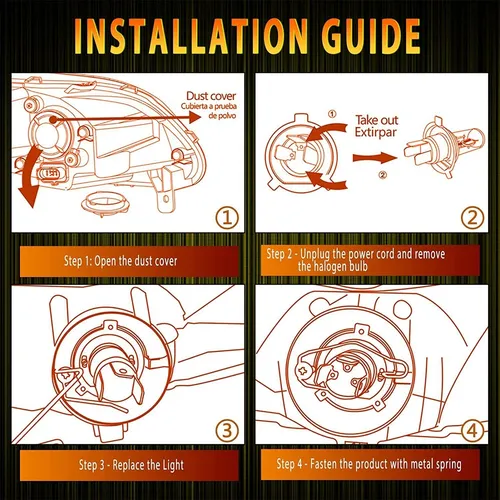 INSTALLATION GUIDE

Dust cover
Cubierta a prueba de polvo

①

①
Take out
Extirpar
②

②

Step 1: Open the dust cover

Step 2 - Unplug the power cord and remove the halogen bulb

③

④

Step 3 - Replace the Light

Step 4 - Fasten the product with metal spring