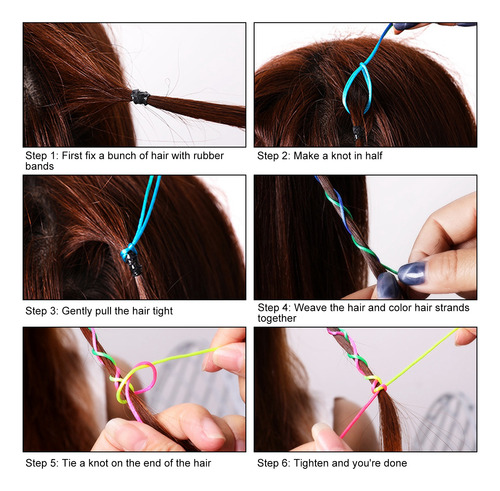 Step 1: First fix a bunch of hair with rubber bands

Step 2: Make a knot in half

Step 3: Gently pull the hair tight

Step 4: Weave the hair and color hair strands together

Step 5: Tie a knot on the end of the hair

Step 6: Tighten and you're done