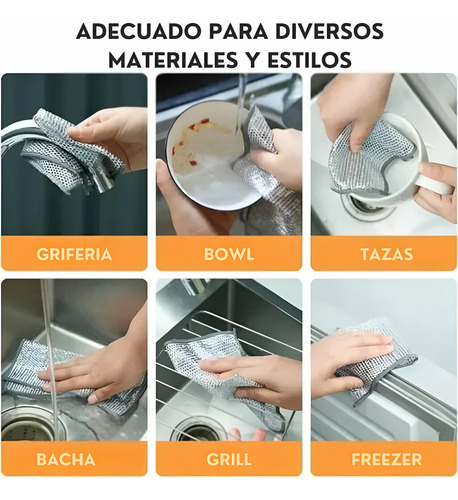 ADECUADO PARA DIVERSOS MATERIALES Y ESTILOS

GRIFERIA

BOWL

TAZAS

BACHA

GRILL

FREEZER