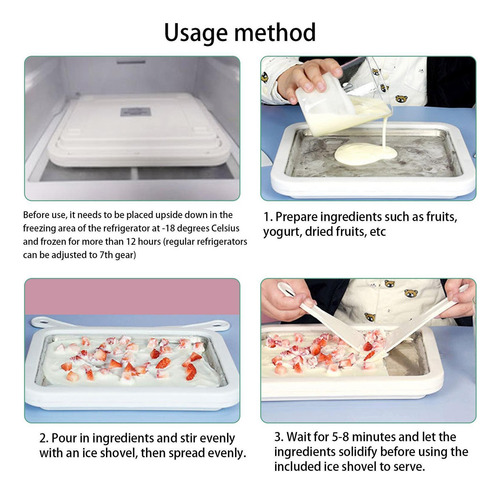 Usage method

Before use, it needs to be placed upside down in the freezing area of the refrigerator at -18 degrees Celsius and frozen for more than 12 hours (regular refrigerators can be adjusted to 7th gear)

1. Prepare ingredients such as fruits, yogurt, dried fruits, etc

2. Pour in ingredients and stir evenly with an ice shovel, then spread evenly.

3. Wait for 5-8 minutes and let the ingredients solidify before using the included ice shovel to serve.