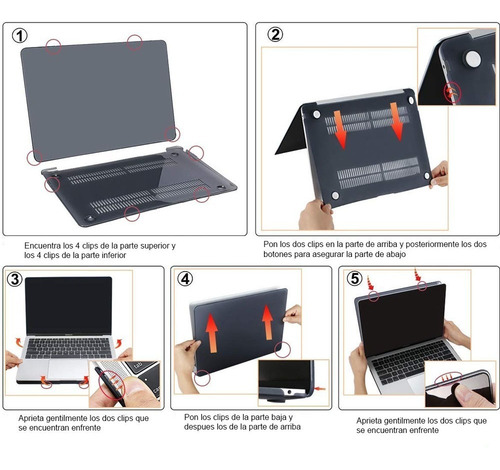 ①

Encuentra los 4 clips de la parte superior y los 4 clips de la parte inferior

②

Pon los dos clips en la parte de arriba y posteriormente los dos botones para asegurar la parte de abajo

③

tab

Aprieta gentilmente los dos clips que se encuentran enfrente

④

Pon los clips de la parte baja y despues los de la parte de arriba

⑤

Aprieta gentilmente los dos clips que se encuentran enfrente