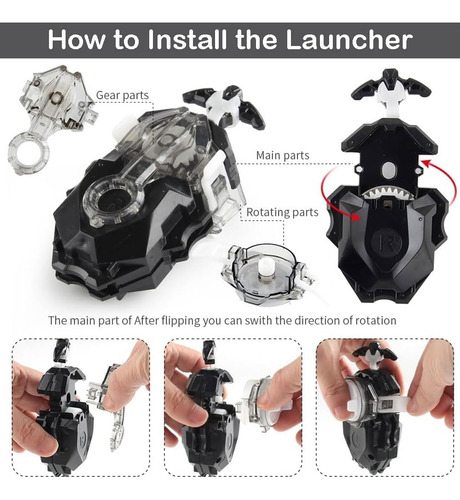 How to Install the Launcher

Gear parts

Main parts

Rotating parts

R

The main part of After flipping you can swith the direction of rotation