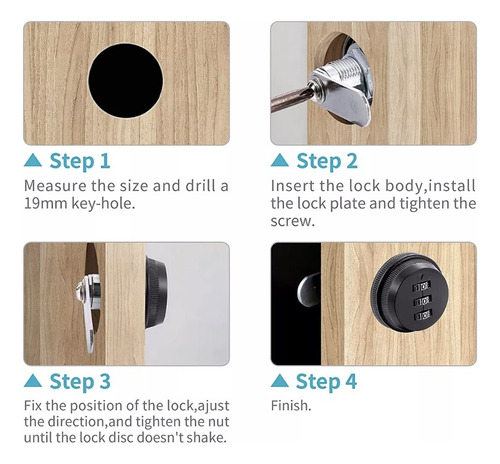 ▲ Step 1
Measure the size and drill a 19mm key-hole.

▲ Step 2
Insert the lock body,install the lock plate and tighten the screw.

▲ Step 3
Fix the position of the lock,ajust the direction,and tighten the nut until the lock disc doesn't shake.

▲ Step 4
Finish.