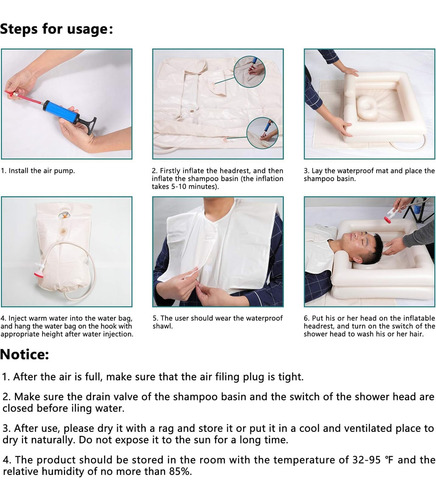 Steps for usage:

1. Install the air pump.

2. Firstly inflate the headrest, and then inflate the shampoo basin (the inflation takes 5-10 minutes).

3. Lay the waterproof mat and place the shampoo basin.

4. Inject warm water into the water bag, and hang the water bag on the hook with appropriate height after water injection.

5. The user should wear the waterproof shawl.

6. Put his or her head on the inflatable headrest, and turn on the switch of the shower head to wash his or her hair.

Notice:

1. After the air is full, make sure that the air filing plug is tight.

2. Make sure the drain valve of the shampoo basin and the switch of the shower head are closed before iling water.

3. After use, please dry it with a rag and store it or put it in a cool and ventilated place to dry it naturally. Do not expose it to the sun for a long time.

4. The product should be stored in the room with the temperature of 32-95 ℉ and the relative humidity of no more than 85%.