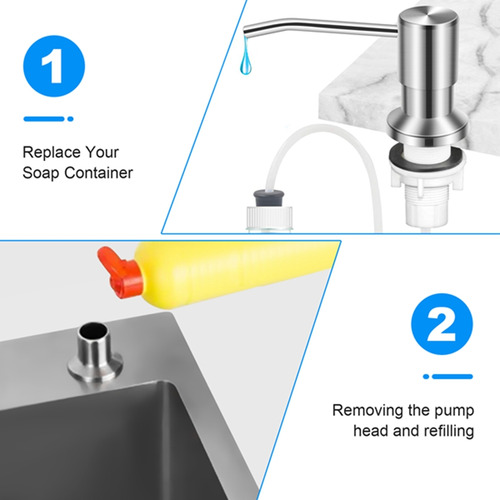 1

Replace Your Soap Container

2

Removing the pump head and refilling