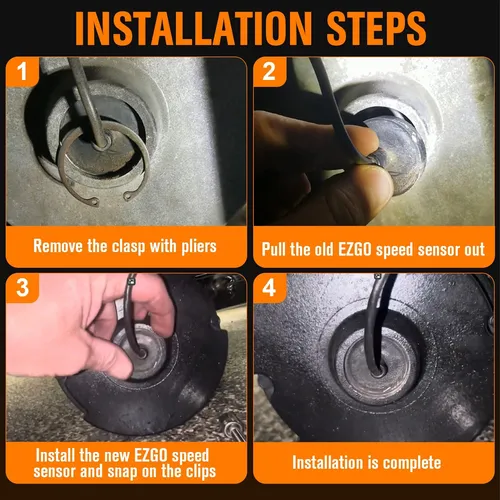 INSTALLATION STEPS

1

Remove the clasp with pliers

2

Pull the old EZGO speed sensor out

3

Install the new EZGO speed sensor and snap on the clips

4

Installation is complete