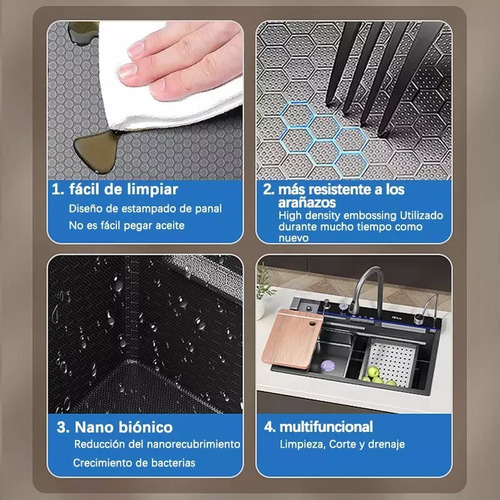 1. fácil de limpiar
Diseño de estampado de panal
No es fácil pegar aceite

2. más resistente a los arañazos
High density embossing Utilizado durante mucho tiempo como nuevo

3. Nano biónico
Reducción del nanorecubrimiento
Crecimiento de bacterias

4. multifuncional
Limpieza, Corte y drenaje