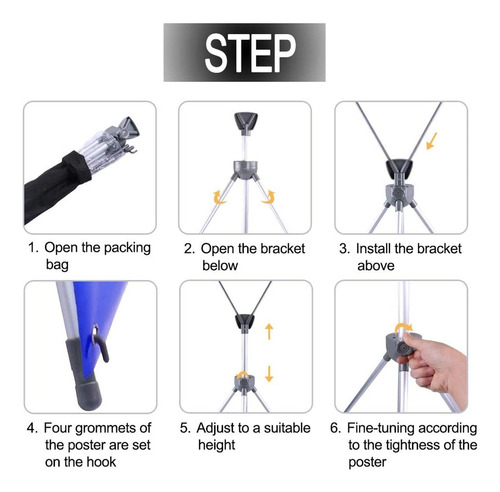 STEP

1. Open the packing bag

2. Open the bracket below

3. Install the bracket above

4. Four grommets of the poster are set on the hook

5. Adjust to a suitable height

6. Fine-tuning according to the tightness of the poster