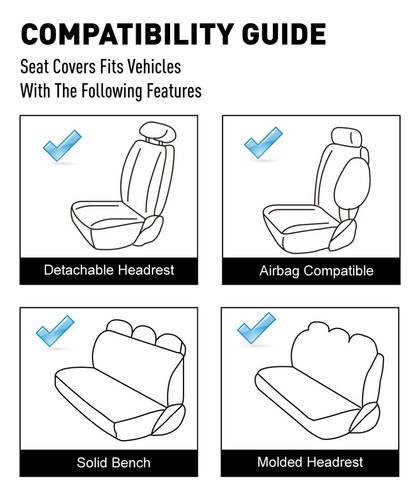 COMPATIBILITY GUIDE

Seat Covers Fits Vehicles With The Following Features

Detachable Headrest

Airbag Compatible

Solid Bench

Molded Headrest