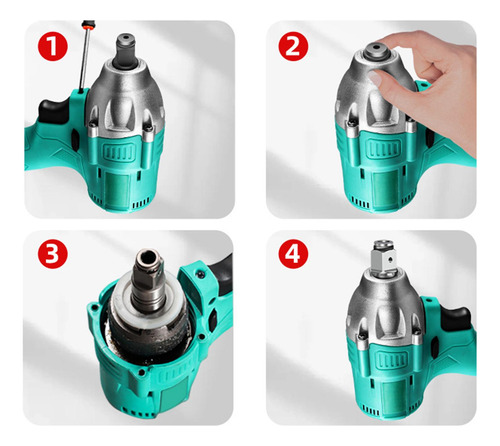 1

2

3

4