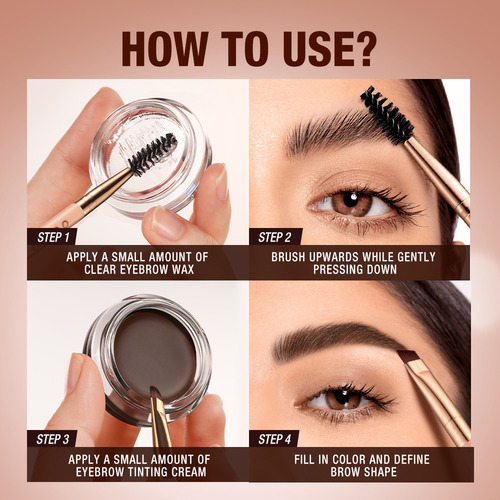 HOW TO USE?

STEP 1
APPLY A SMALL AMOUNT OF CLEAR EYEBROW WAX

STEP 2
BRUSH UPWARDS WHILE GENTLY PRESSING DOWN

STEP 3
APPLY A SMALL AMOUNT OF EYEBROW TINTING CREAM

STEP 4
FILL IN COLOR AND DEFINE BROW SHAPE