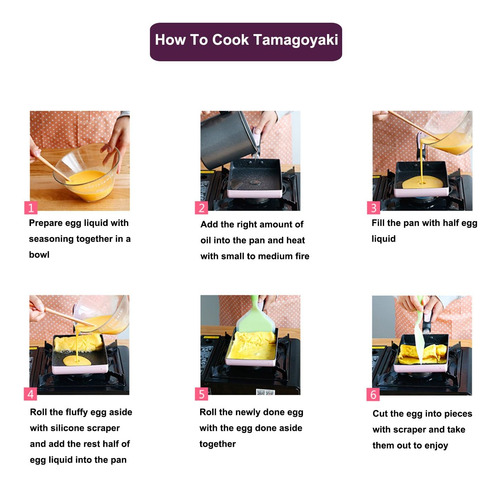 How To Cook Tamagoyaki

1
Prepare egg liquid with seasoning together in a bowl

2
Add the right amount of oil into the pan and heat with small to medium fire

3
Fill the pan with half egg liquid

4
Roll the fluffy egg aside with silicone scraper and add the rest half of egg liquid into the pan

5
Roll the newly done egg with the egg done aside together

6
Cut the egg into pieces with scraper and take them out to enjoy