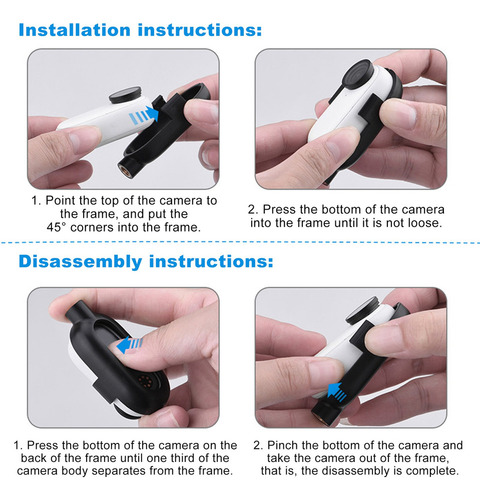 Installation instructions:

1. Point the top of the camera to the frame, and put the 45° corners into the frame.

2. Press the bottom of the camera into the frame until it is not loose.

Disassembly instructions:

1. Press the bottom of the camera on the back of the frame until one third of the camera body separates from the frame.

2. Pinch the bottom of the camera and take the camera out of the frame, that is, the disassembly is complete.