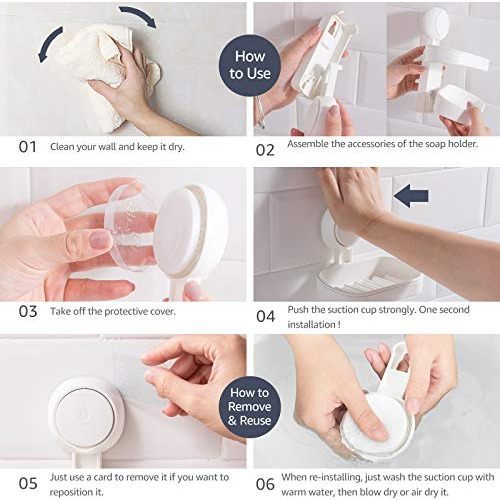 How to Use

01 Clean your wall and keep it dry.

02 Assemble the accessories of the soap holder.

03 Take off the protective cover.

04 Push the suction cup strongly. One second installation !

How to Remove & Reuse

05 Just use a card to remove it if you want to reposition it.

06 When re-installing, just wash the suction cup with warm water, then blow dry or air dry it.