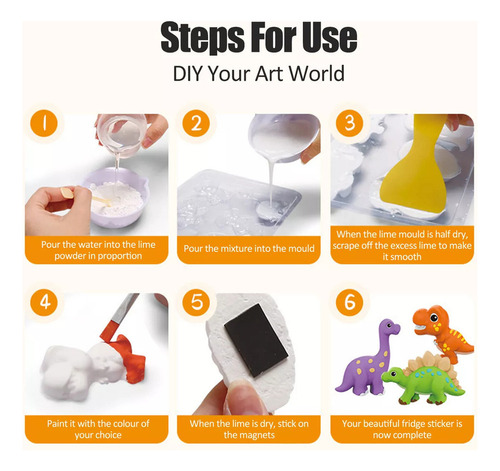 Steps For Use
DIY Your Art World

1
Pour the water into the lime powder in proportion

2
Pour the mixture into the mould

3
When the lime mould is half dry, scrape off the excess lime to make it smooth

4
Paint it with the colour of your choice

5
When the lime is dry, stick on the magnets

6
Your beautiful fridge sticker is now complete