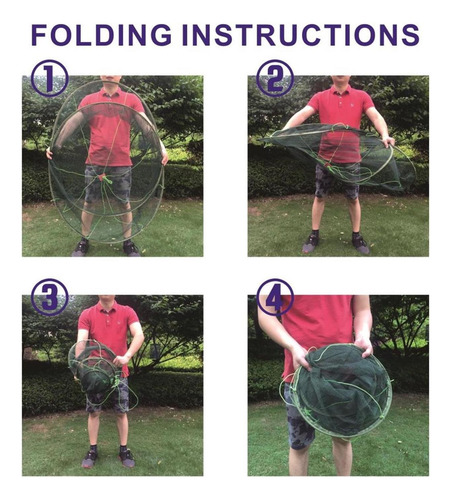 FOLDING INSTRUCTIONS

①

②

③

④