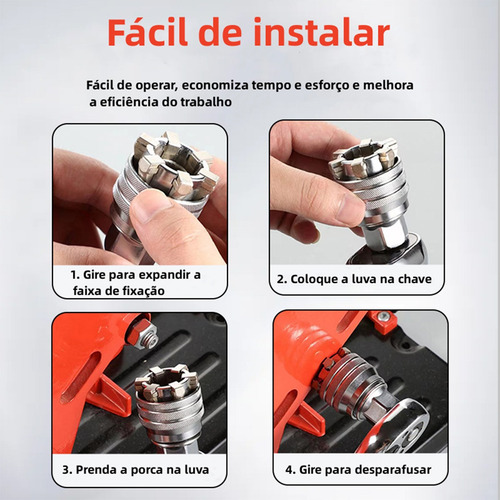 Fácil de instalar

Fácil de operar, economiza tempo e esforço e melhora a eficiência do trabalho

1. Gire para expandir a faixa de fixação

2. Coloque a luva na chave

3. Prenda a porca na luva

4. Gire para desparafusar