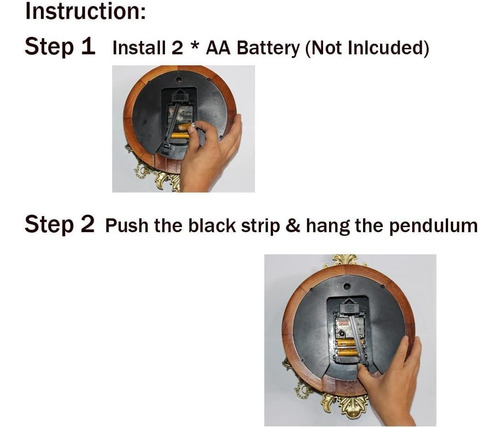 Instruction:

Step 1 Install 2 * AA Battery (Not Inlcuded)

Step 2 Push the black strip & hang the pendulum