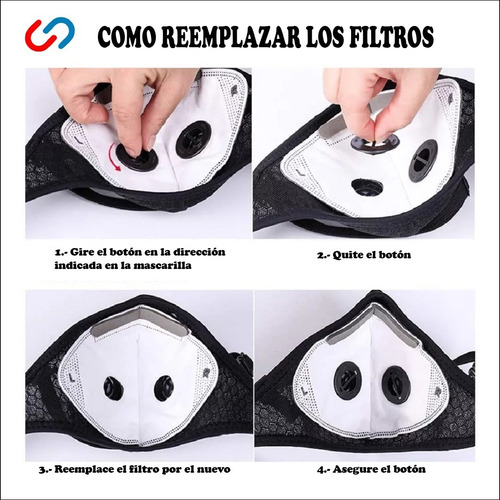 COMO REEMPLAZAR LOS FILTROS

1.- Gire el botón en la dirección indicada en la mascarilla

2.- Quite el botón

3.- Reemplace el filtro por el nuevo

4.- Asegure el botón