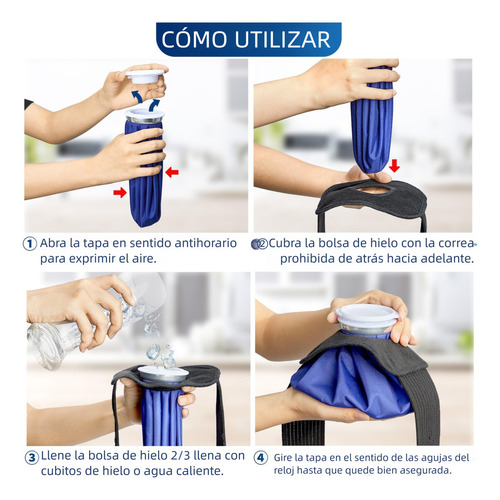 CÓMO UTILIZAR

1 Abra la tapa en sentido antihorario para exprimir el aire.

2 Cubra la bolsa de hielo con la correa prohibida de atrás hacia adelante.

3 Llene la bolsa de hielo 2/3 llena con cubitos de hielo o agua caliente.

4 Gire la tapa en el sentido de las agujas del reloj hasta que quede bien asegurada.