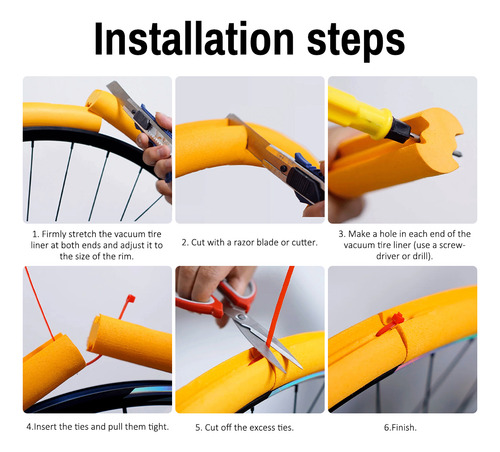 Installation steps

1. Firmly stretch the vacuum tire liner at both ends and adjust it to the size of the rim.

2. Cut with a razor blade or cutter.

3. Make a hole in each end of the vacuum tire liner (use a screwdriver or drill).

4.Insert the ties and pull them tight.

5. Cut off the excess ties.

6.Finish.