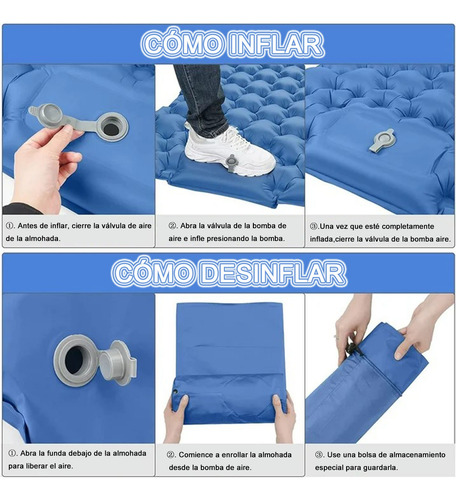 CÓMO INFLAR

①. Antes de inflar, cierre la válvula de aire de la almohada.

②. Abra la válvula de la bomba de aire e infle presionando la bomba.

③.Una vez que esté completamente inflada,cierre la válvula de la bomba aire.

CÓMO DESINFLAR

①. Abra la funda debajo de la almohada para liberar el aire.

②. Comience a enrollar la almohada desde la bomba de aire.

③. Use una bolsa de almacenamiento especial para guardarla.