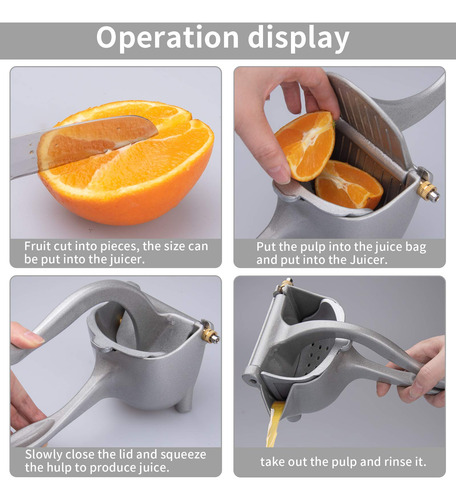 Operation display

Fruit cut into pieces, the size can be put into the juicer.

Put the pulp into the juice bag and put into the Juicer.

Slowly close the lid and squeeze the hulp to produce juice.

take out the pulp and rinse it.