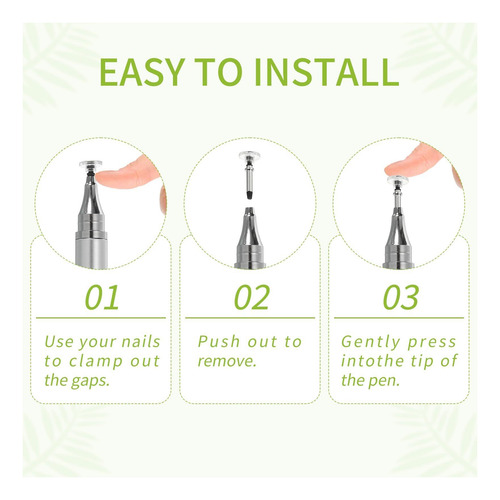 EASY TO INSTALL

01

Use your nails to clamp out the gaps.

02

Push out to remove.

03

Gently press intothe tip of the pen.