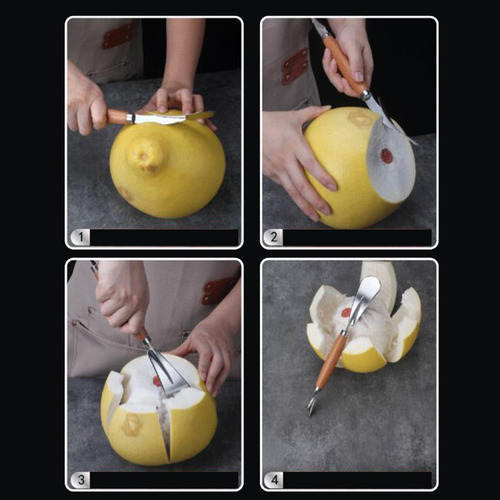 1

2

3

4