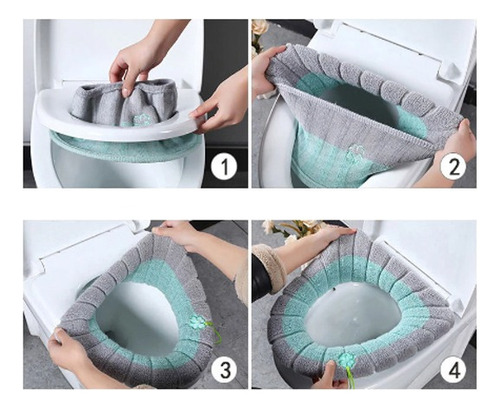 1
2
3
4