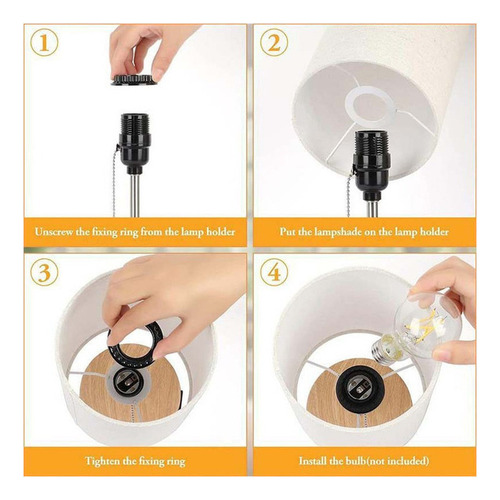 1

Unscrew the fixing ring from the lamp holder

2

Put the lampshade on the lamp holder

3

Tighten the fixing ring

4

Install the bulb(not included)