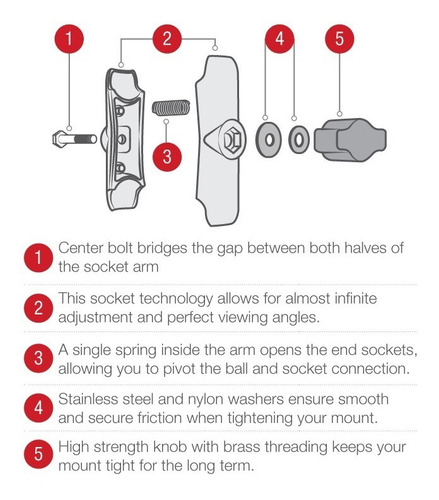 1
2
4
5
3

1 Center bolt bridges the gap between both halves of the socket arm

2 This socket technology allows for almost infinite adjustment and perfect viewing angles.

3 A single spring inside the arm opens the end sockets, allowing you to pivot the ball and socket connection.

4 Stainless steel and nylon washers ensure smooth and secure friction when tightening your mount.

5 High strength knob with brass threading keeps your mount tight for the long term.