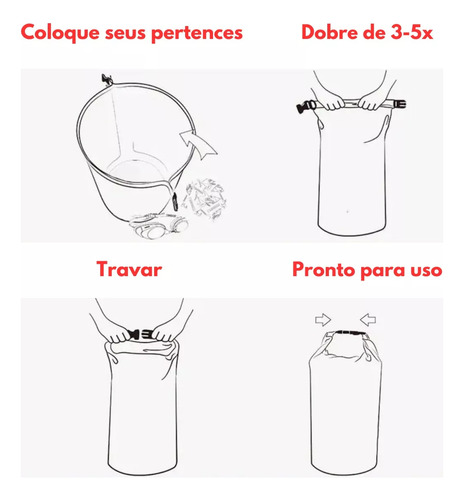 Coloque seus pertences

Dobre de 3-5x

Travar

Pronto para uso