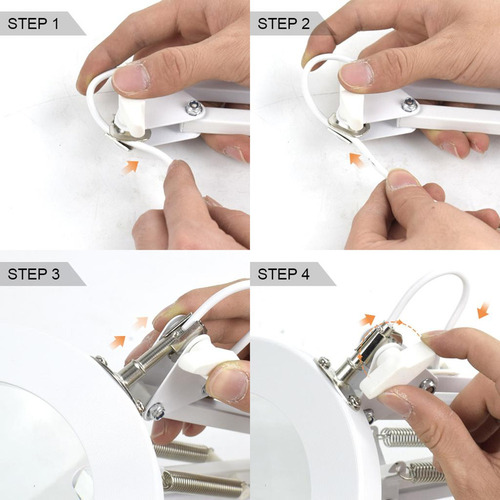 STEP 1

STEP 2

STEP 3

STEP 4