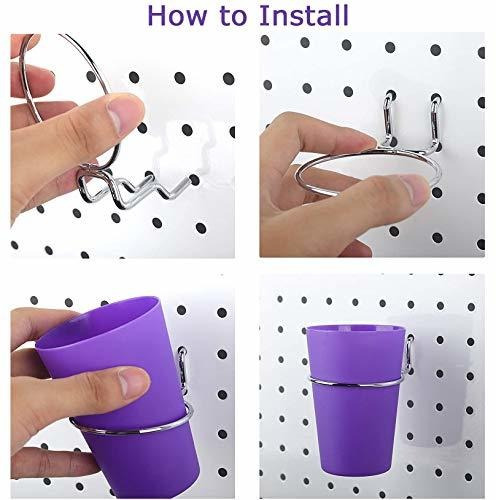 How to Install