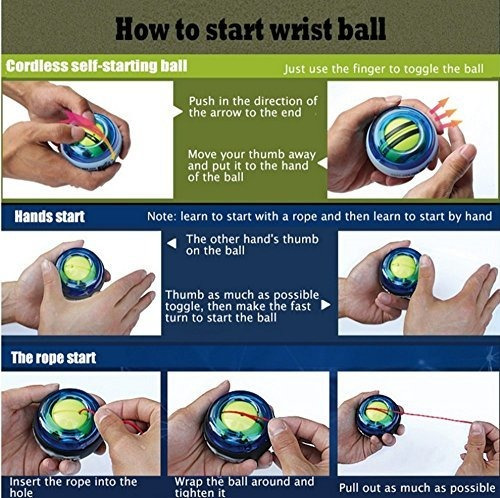 How to start wrist ball

Cordless self-starting ball

Just use the finger to toggle the ball

Push in the direction of the arrow to the end

Move your thumb away and put it to the hand of the ball

Hands start

Note: learn to start with a rope and then learn to start by hand

The other hand's thumb on the ball

Thumb as much as possible toggle, then make the fast turn to start the ball

The rope start

Insert the rope into the hole

Wrap the ball around and tighten it

Pull out as much as possible