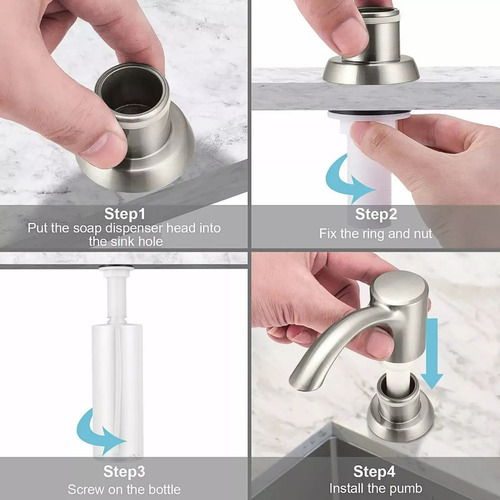 Step1
Put the soap dispenser head into the sink hole

Step2
Fix the ring and nut

Step3
Screw on the bottle

Step4
Install the pumb