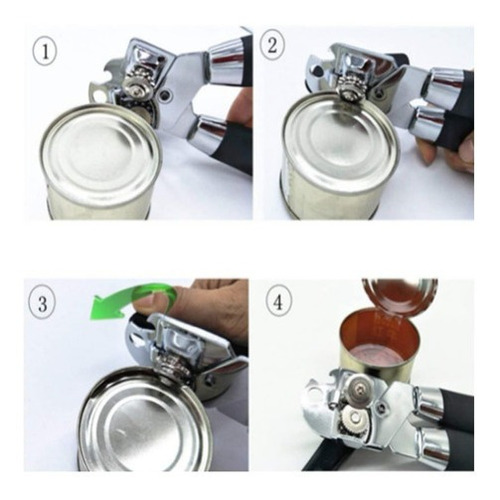 1

2

3

4