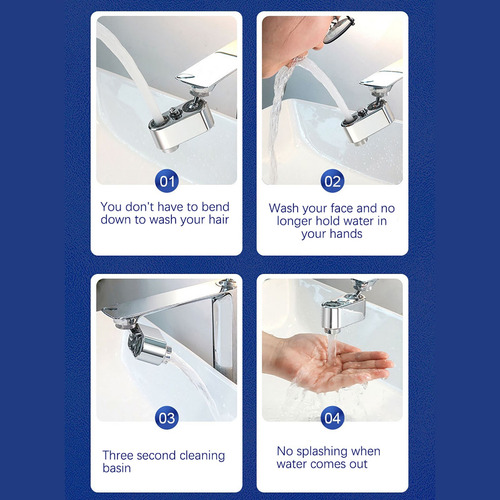 01

You don't have to bend down to wash your hair

02

Wash your face and no longer hold water in your hands

03

Three second cleaning basin

04

No splashing when water comes out