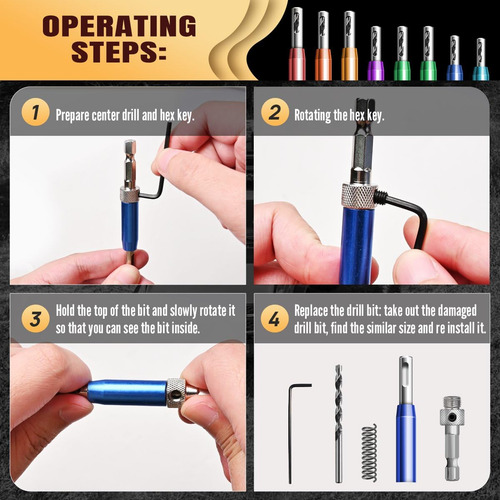 OPERATING STEPS:

1 Prepare center drill and hex key.

2 Rotating the hex key.

3 Hold the top of the bit and slowly rotate it so that you can see the bit inside.

4 Replace the drill bit: take out the damaged drill bit, find the similar size and re install it.