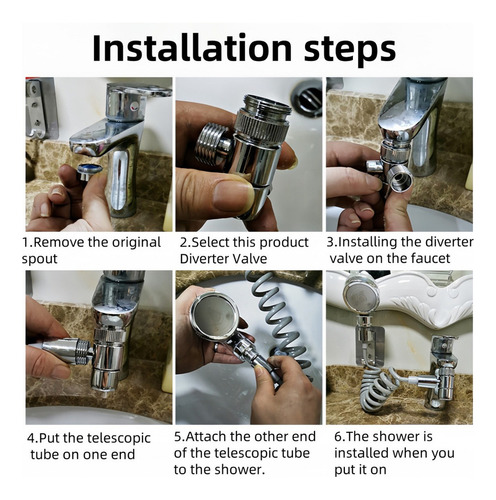 Installation steps

1.Remove the original spout

2.Select this product Diverter Valve

3.Installing the diverter valve on the faucet

4.Put the telescopic tube on one end

5.Attach the other end of the telescopic tube to the shower.

6.The shower is installed when you put it on