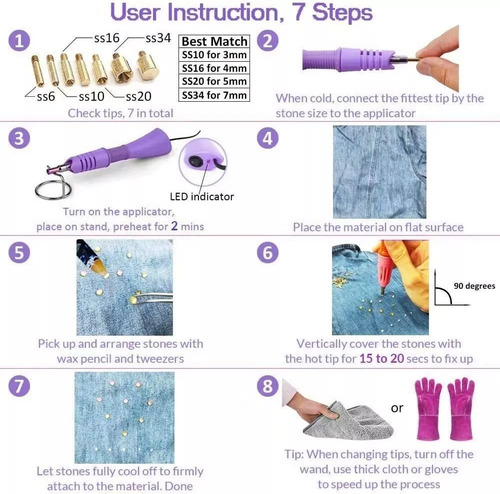 User Instruction, 7 Steps

1

ss16 ss34

ss6 ss10 ss20

| Best Match |
|---|
| SS10 for 3mm |
| SS16 for 4mm |
| SS20 for 5mm |
| SS34 for 7mm |

Check tips, 7 in total

2

When cold, connect the fittest tip by the stone size to the applicator

3

LED indicator

Turn on the applicator, place on stand, preheat for 2 mins

4

Place the material on flat surface

5

Pick up and arrange stones with wax pencil and tweezers

6

90 degrees

Vertically cover the stones with the hot tip for 15 to 20 secs to fix up

7

Let stones fully cool off to firmly attach to the material. Done

8

or

Tip: When changing tips, turn off the wand, use thick cloth or gloves to speed up the process