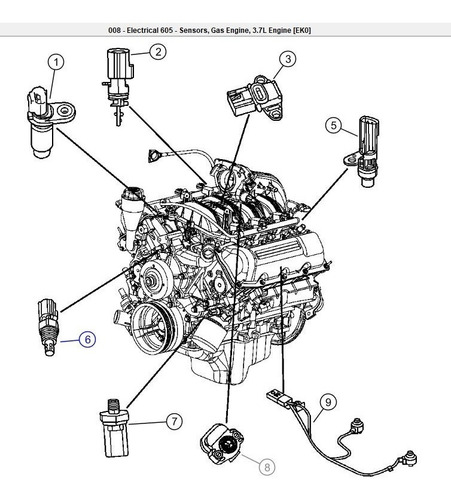 008 - Electrical 605 - Sensors, Gas Engine, 3.7L Engine [EK0]

1
2
3
5
6
7
8
9