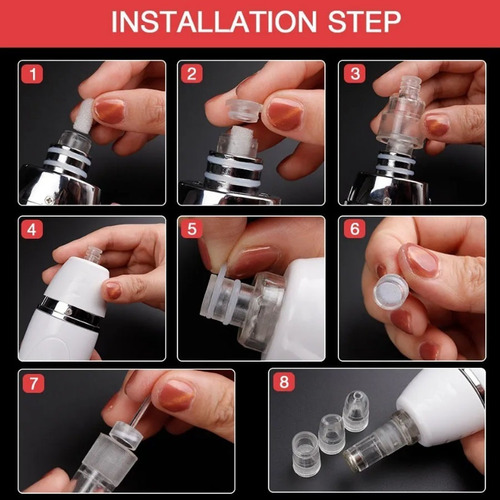 INSTALLATION STEP

1

2

3

4

5

6

7

8